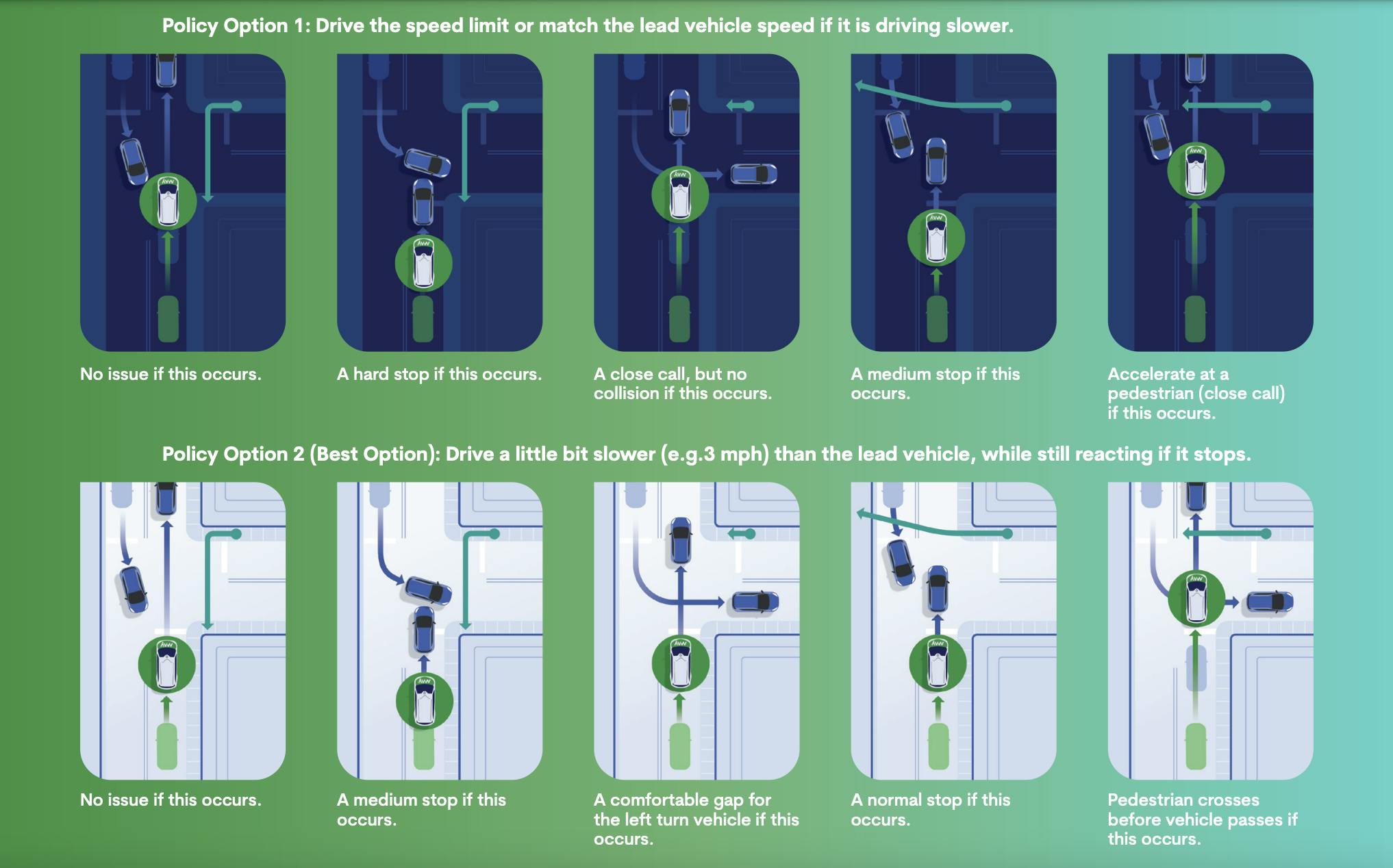 Policy Option 1: Drive the speed limit or match the lead vehicle speed if it is driving slower.

No issue if this occurs.

A hard stop if this occurs.

A close call, but no collision if this occurs.

A medium stop if this occurs.

Accelerate at a pedestrian (close call) if this occurs.

Policy Option 2 (Best Option): Drive a little bit slower (e.g.3 mph) than the lead vehicle, while still reacting if it stops.

No issue if this occurs.

A medium stop if this occurs.

A comfortable gap for the left turn vehicle if this occurs.

A normal stop if this occurs.

Pedestrian crosses before vehicle passes if this occurs.