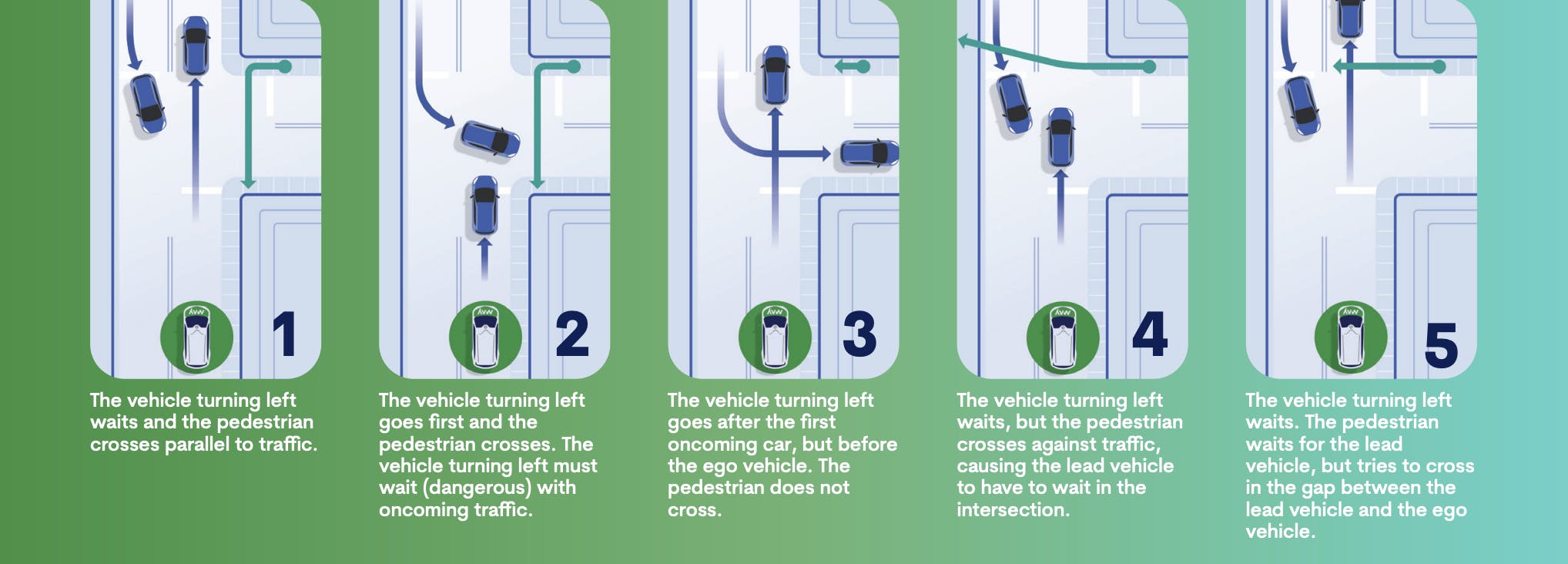 1

The vehicle turning left waits and the pedestrian crosses parallel to traffic.

2

The vehicle turning left goes first and the pedestrian crosses. The vehicle turning left must wait (dangerous) with oncoming traffic.

3

The vehicle turning left goes after the first oncoming car, but before the ego vehicle. The pedestrian does not cross.

4

The vehicle turning left waits, but the pedestrian crosses against traffic, causing the lead vehicle to have to wait in the intersection.

5

The vehicle turning left waits. The pedestrian waits for the lead vehicle, but tries to cross in the gap between the lead vehicle and the ego vehicle.